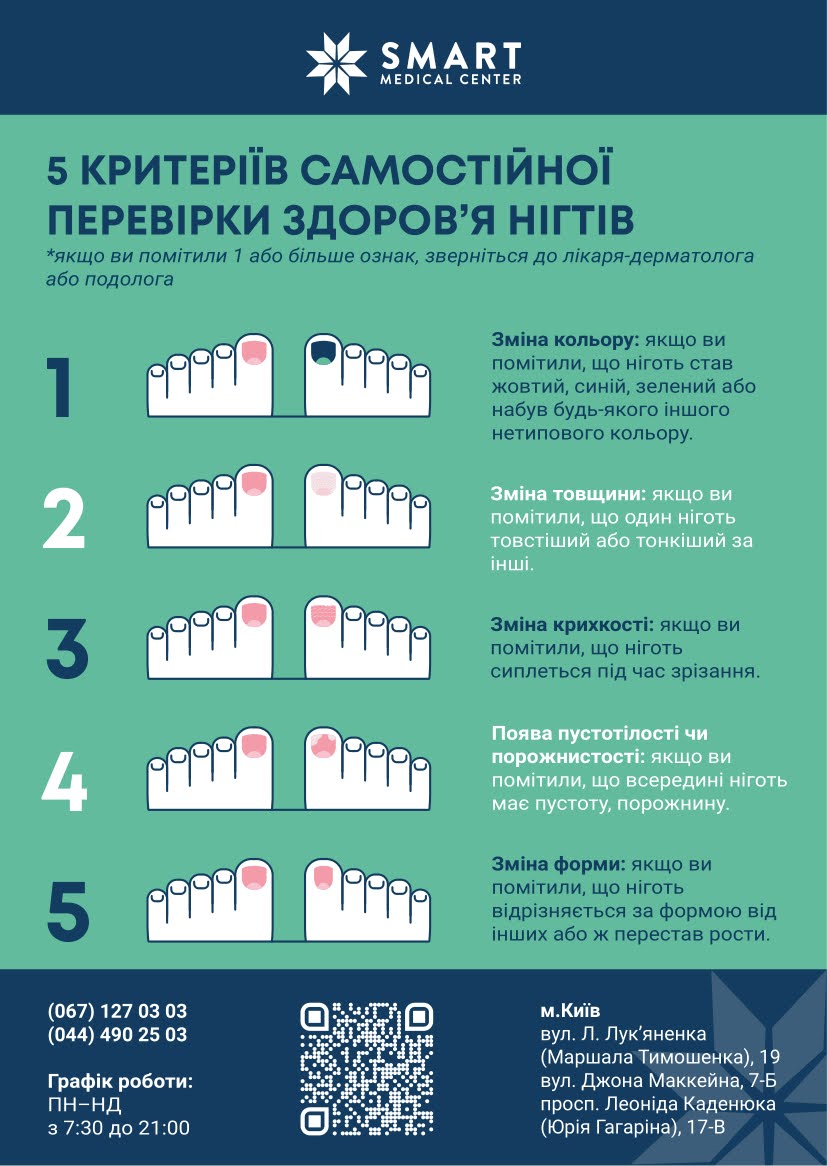 SMART
MEDICAL CENTER

5 КРИТЕРІЇВ САМОСТІЙНОЇ ПЕРЕВІРКИ ЗДОРОВ'Я НІГТІВ
*якщо ви помітили 1 або більше ознак, зверніться до лікаря-дерматолога або подолога

1
Зміна кольору: якщо ви помітили, що ніготь став жовтий, синій, зелений або набув будь-якого іншого нетипового кольору.

2
Зміна товщини: якщо ви помітили, що один ніготь товстіший або тонкіший за інші.

3
Зміна крихкості: якщо ви помітили, що ніготь сиплеться під час зрізання.

4
Поява пустотілості чи порожнистості: якщо ви помітили, що всередині ніготь має пустоту, порожнину.

5
Зміна форми: якщо ви помітили, що ніготь відрізняється за формою від інших або ж перестав рости.

(067) 127 03 03
(044) 490 25 03

Графік роботи:
ПН–НД
з 7:30 до 21:00

м.Київ
вул. Л. Лук'яненка (Маршала Тимошенка), 19
вул. Джона Маккейна, 7-Б
просп. Леоніда Каденюка (Юрія Гагаріна), 17-В